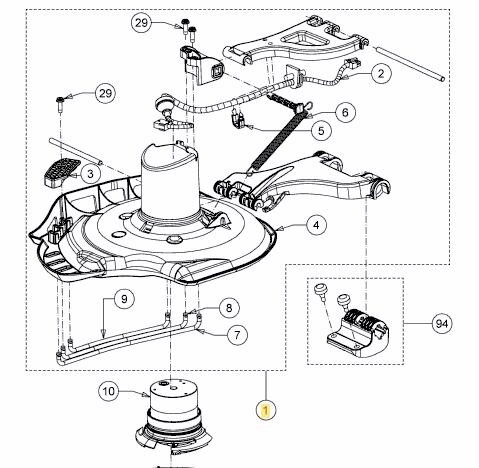 29
2
29
6
5
3
4
9
8
7
94
10
1